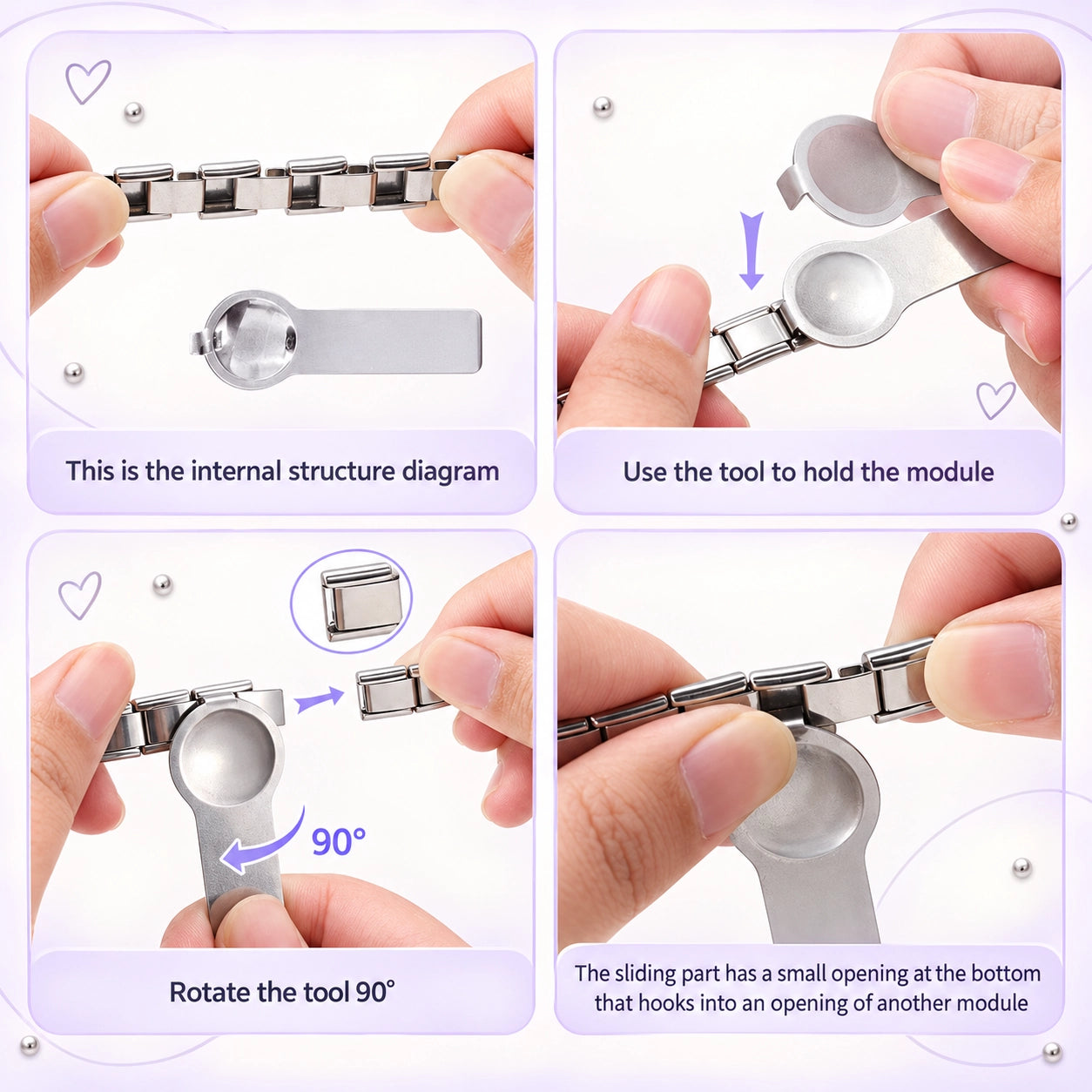 This is the internal structure diagram

Use the tool to hold the module

90°

Rotate the tool 90°

The sliding part has a small opening at the bottom that hooks into an opening of another module